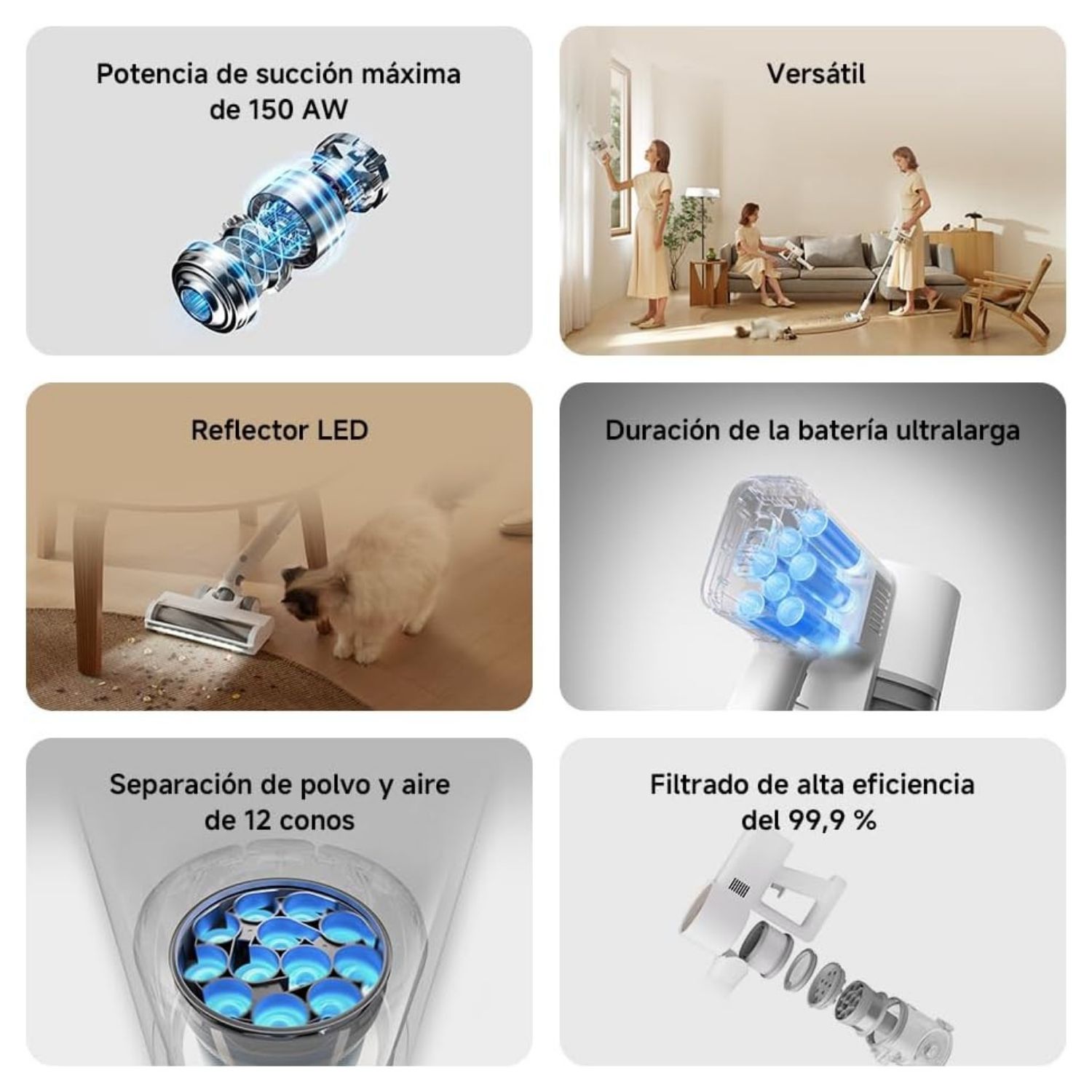 Potencia de succión máxima de 150 AW

Versátil

Reflector LED

Duración de la batería ultralarga

Separación de polvo y aire de 12 conos

Filtrado de alta eficiencia del 99,9 %