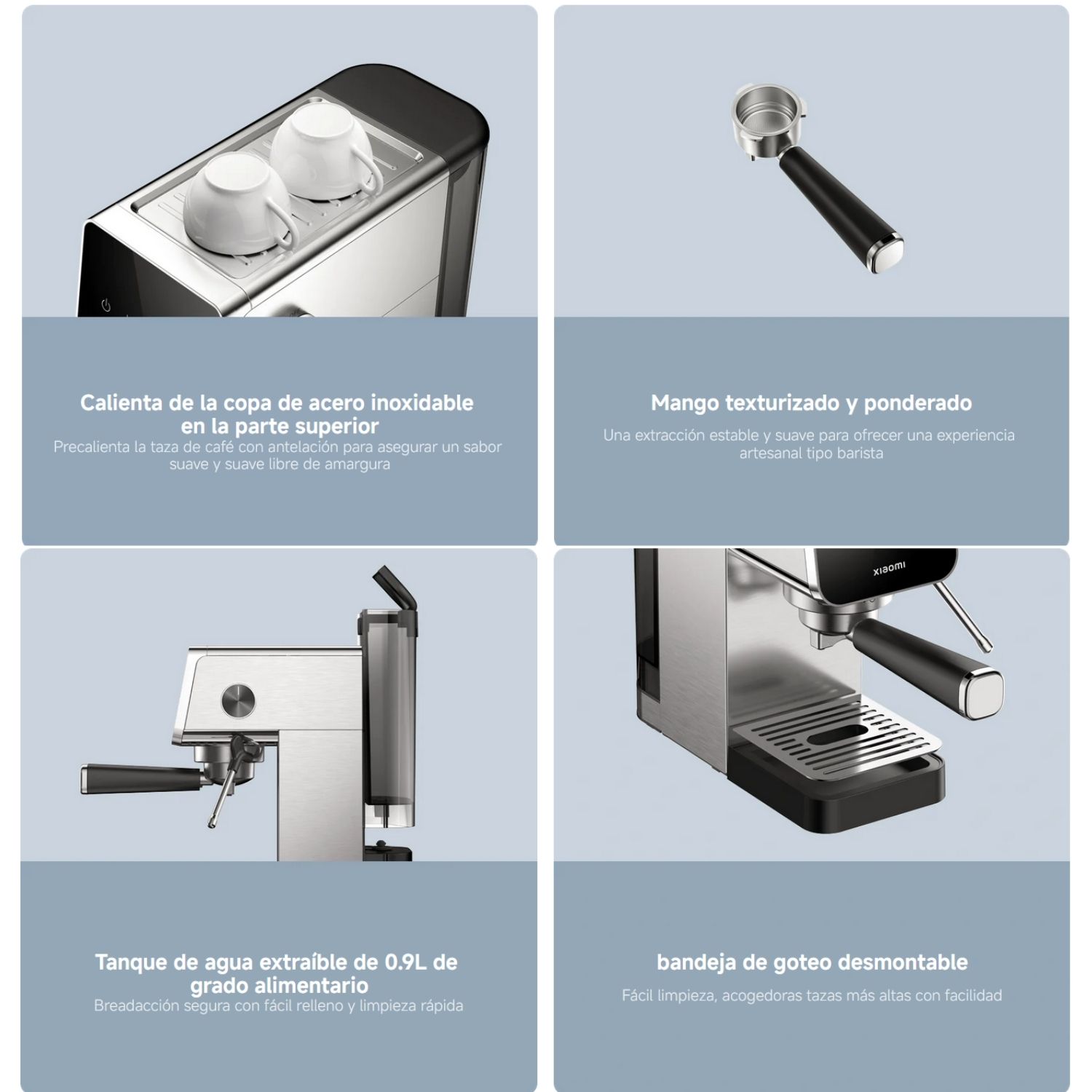 Calienta de la copa de acero inoxidable en la parte superior
Precalienta la taza de café con antelación para asegurar un sabor suave y suave libre de amargura

Mango texturizado y ponderado
Una extracción estable y suave para ofrecer una experiencia artesanal tipo barista

xiaomi

Tanque de agua extraíble de 0.9L de grado alimentario
Breadacción segura con fácil relleno y limpieza rápida

bandeja de goteo desmontable
Fácil limpieza, acogedoras tazas más altas con facilidad