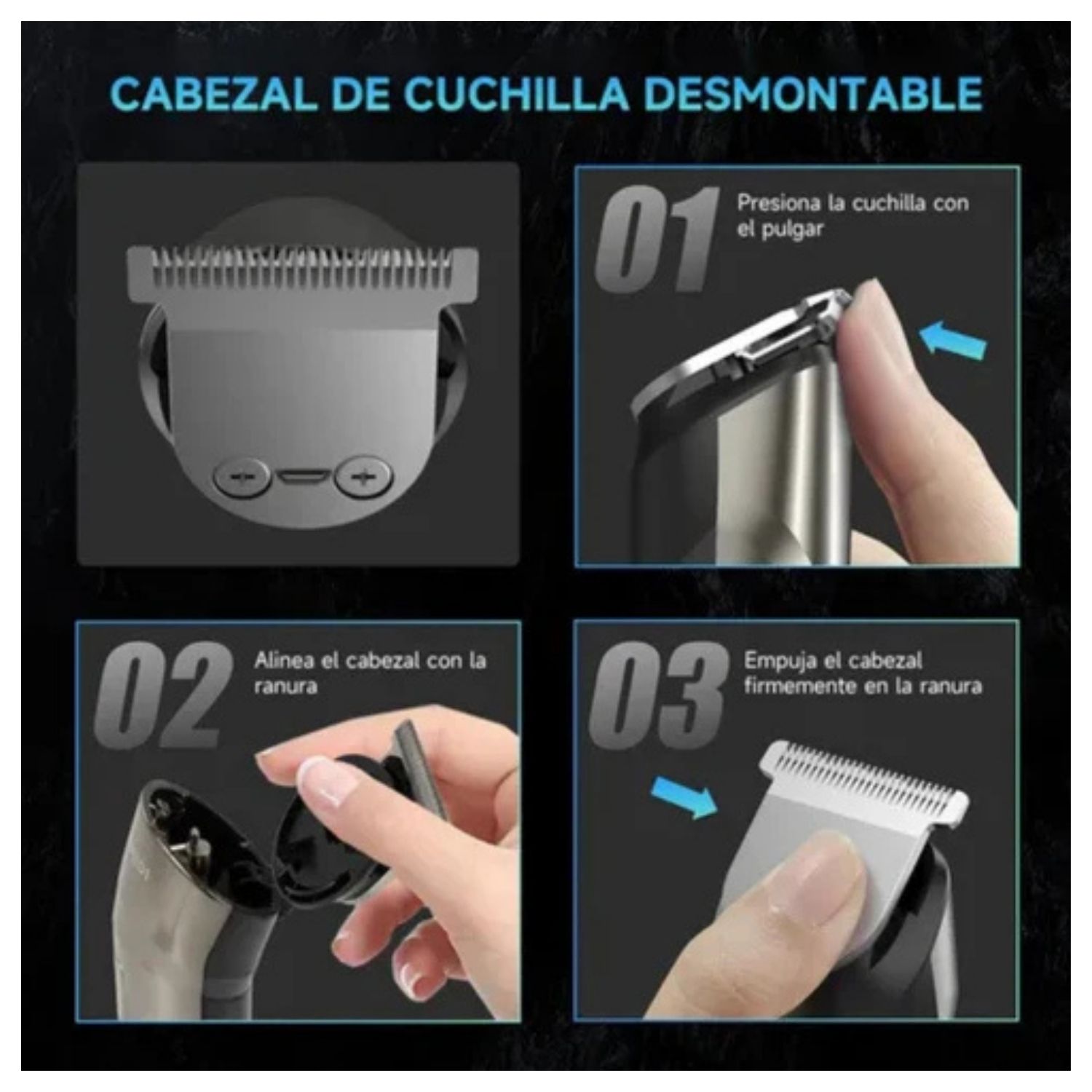 CABEZAL DE CUCHILLA DESMONTABLE

01 Presiona la cuchilla con el pulgar

02 Alinea el cabezal con la ranura

03 Empuja el cabezal firmemente en la ranura